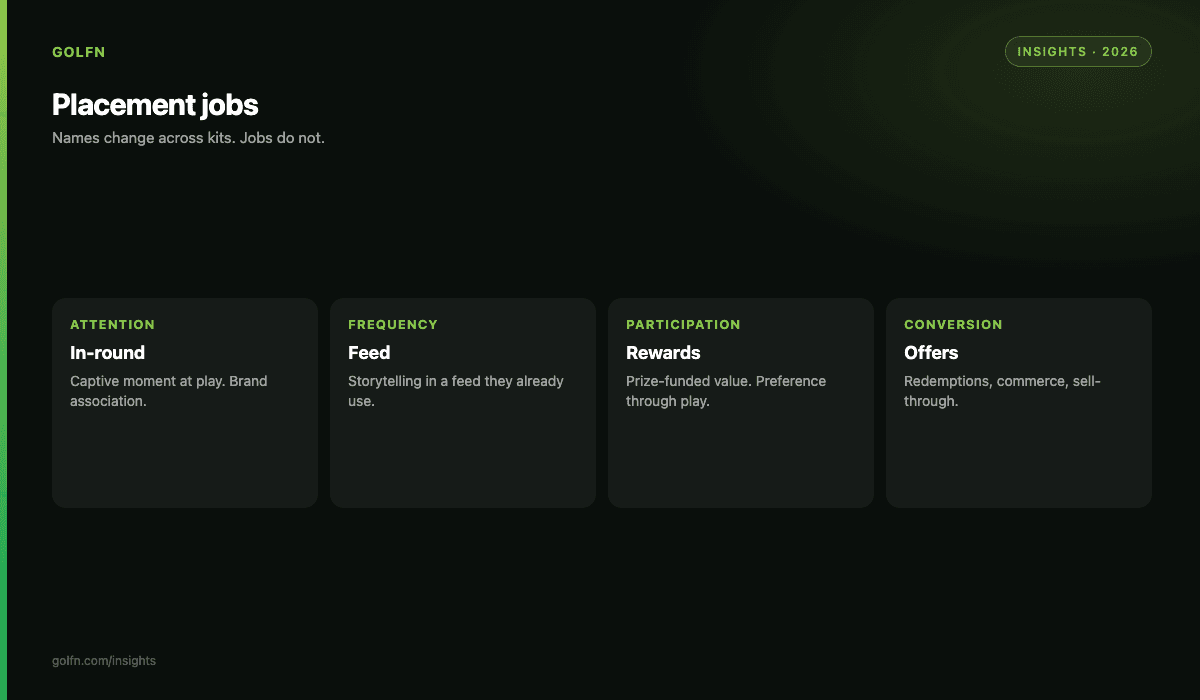 GOLFN

INSIGHTS · 2026

Placement jobs

Names change across kits. Jobs do not.

ATTENTION

In-round

Captive moment at play. Brand association.

FREQUENCY

Feed

Storytelling in a feed they already use.

PARTICIPATION

Rewards

Prize-funded value. Preference through play.

CONVERSION

Offers

Redemptions, commerce, sell-through.

golfn.com/insights